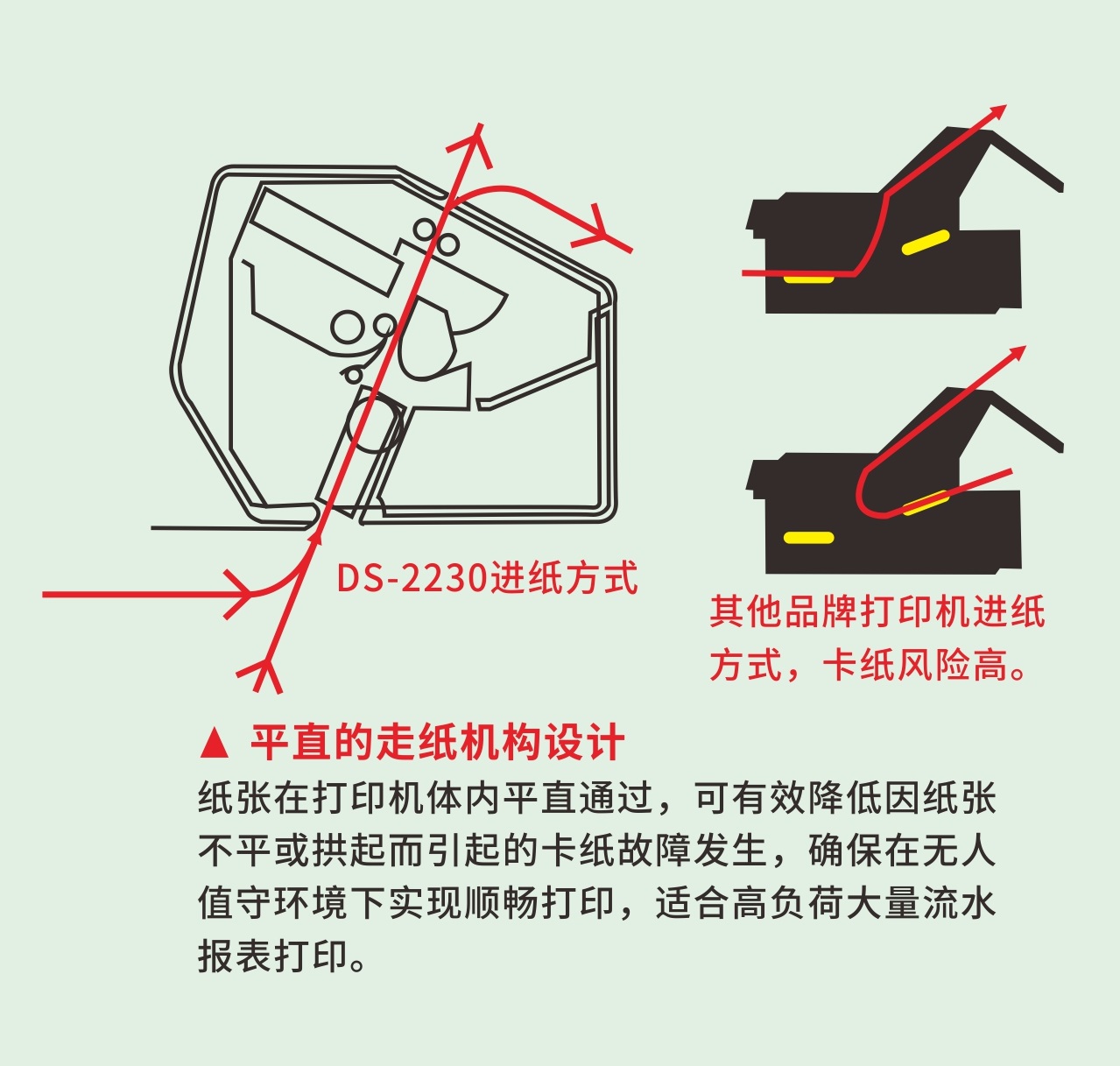 DS-2230进纸方式

其他品牌打印机进纸方式，卡纸风险高。

▲ 平直的走纸机构设计

纸张在打印机体内平直通过，可有效降低因纸张不平或拱起而引起的卡纸故障发生，确保在无人值守环境下实现顺畅打印，适合高负荷大量流水报表打印。